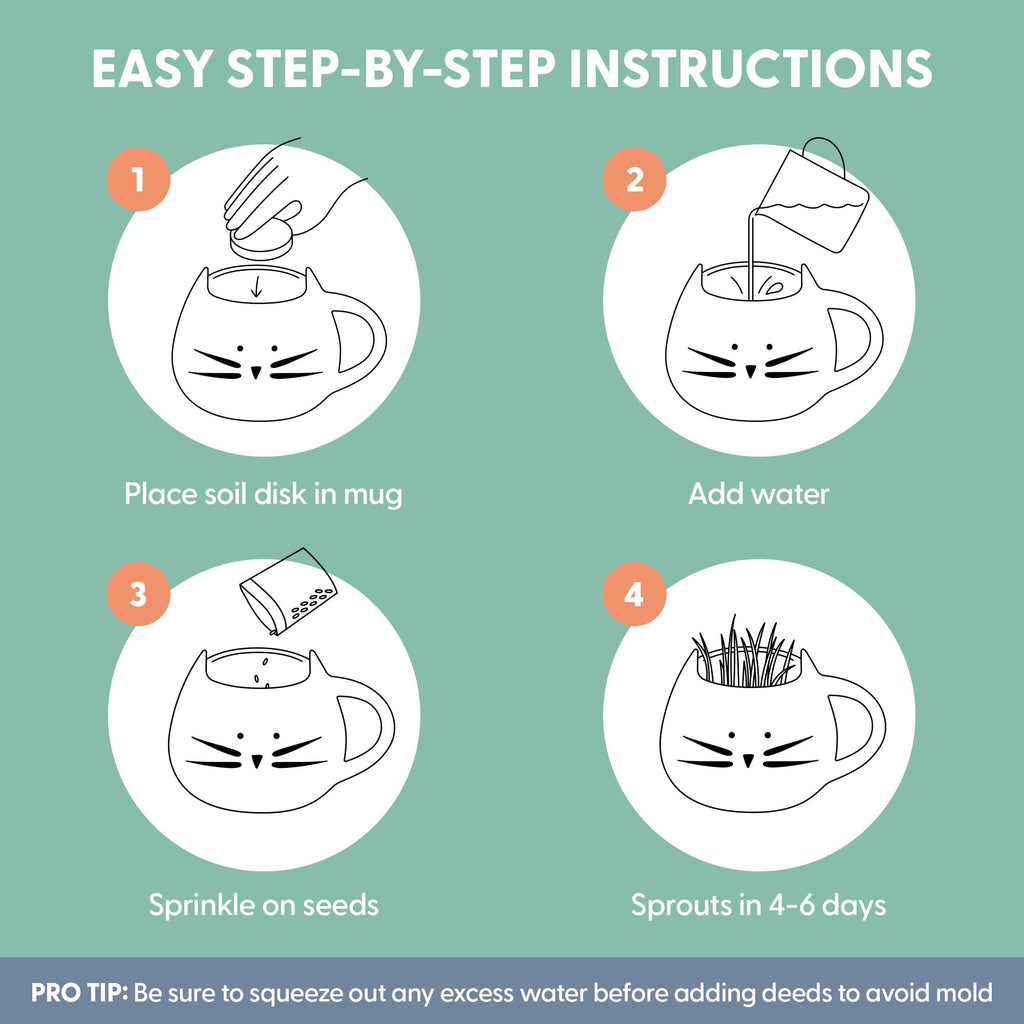 EASY STEP-BY-STEP INSTRUCTIONS

1

Place soil disk in mug

2

Add water

3

Sprinkle on seeds

4

Sprouts in 4-6 days

PRO TIP: Be sure to squeeze out any excess water before adding deeds to avoid mold